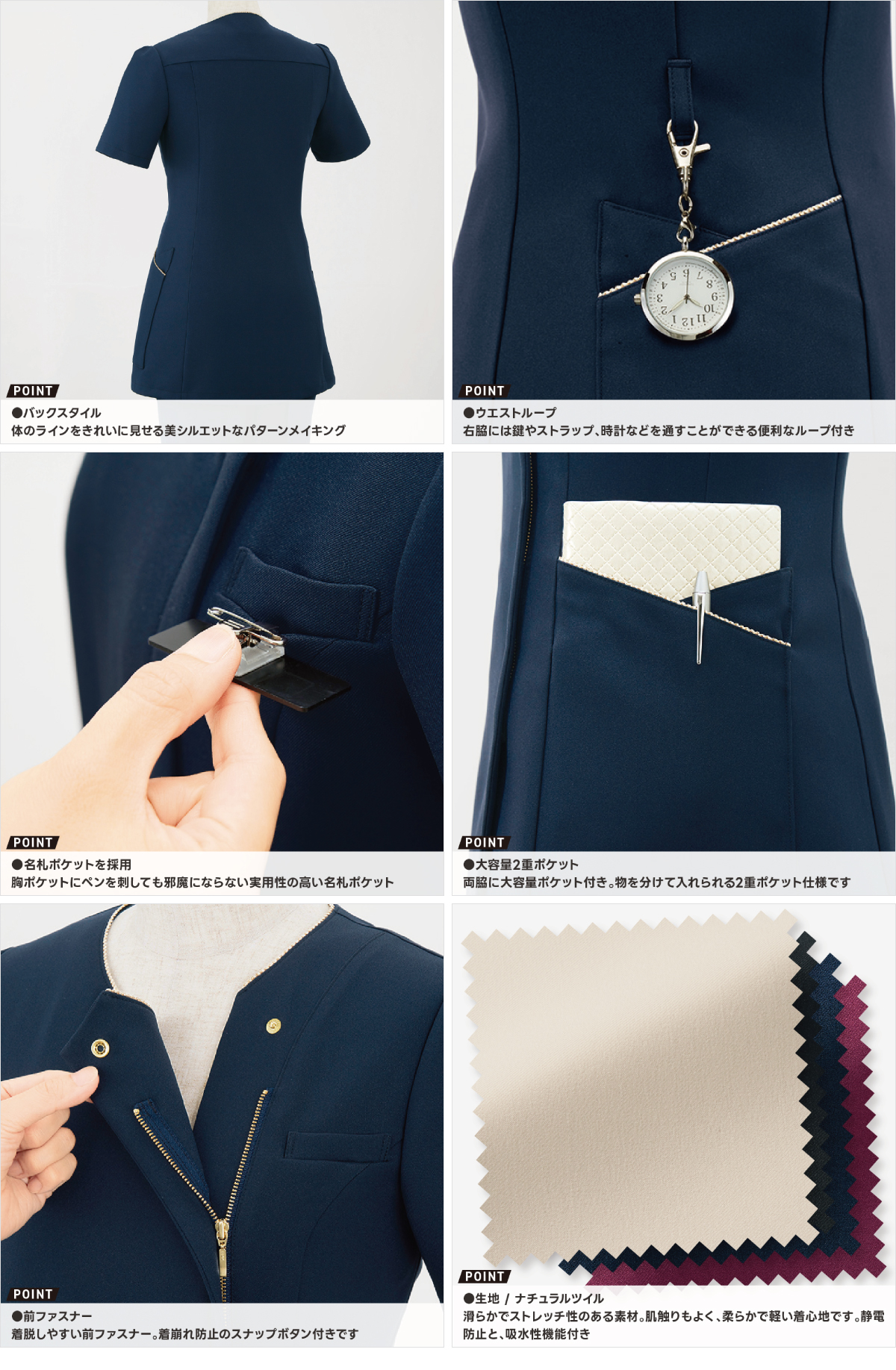 POINT
●バックスタイル
体のラインをきれいに見せる美シルエットなパターンメイキング

POINT
●ウエストループ
右脇には鍵やストラップ、時計などを通すことができる便利なループ付き

POINT
●名札ポケットを採用
胸ポケットにペンを刺しても邪魔にならない実用性の高い名札ポケット

POINT
●大容量2重ポケット
両脇に大容量ポケット付き。物を分けて入れられる2重ポケット仕様です

POINT
●前ファスナー
着脱しやすい前ファスナー。着崩れ防止のスナップボタン付きです

POINT
●生地 / ナチュラルツイル
滑らかでストレッチ性のある素材。肌触りもよく、柔らかで軽い着心地です。静電防止と、吸水性機能付き